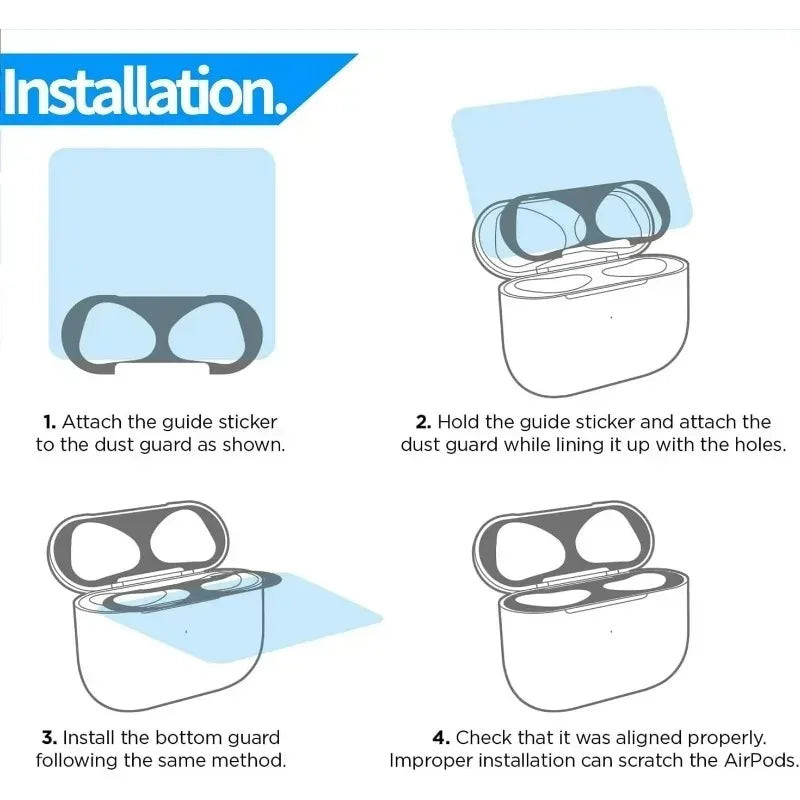 Installation.

1. Attach the guide sticker to the dust guard as shown.

2. Hold the guide sticker and attach the dust guard while lining it up with the holes.

3. Install the bottom guard following the same method.

4. Check that it was aligned properly. Improper installation can scratch the AirPods.